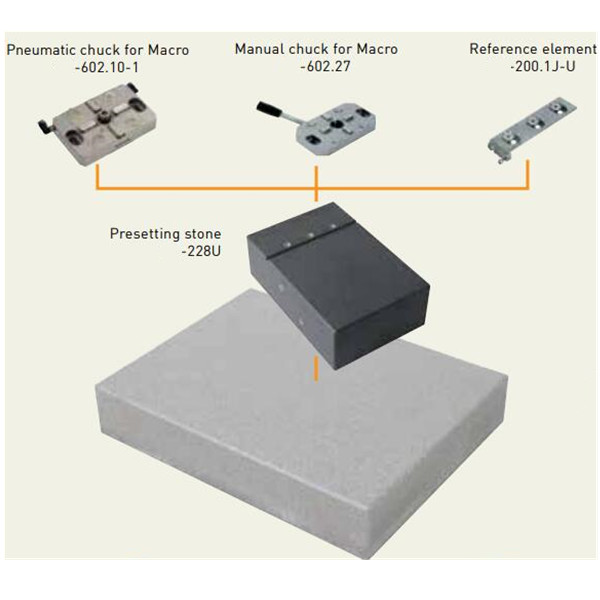 Pneumatic chuck for Macro
-602.10-1

Manual chuck for Macro
-602.27

Reference element
-200.1J-U

Presetting stone
-228U