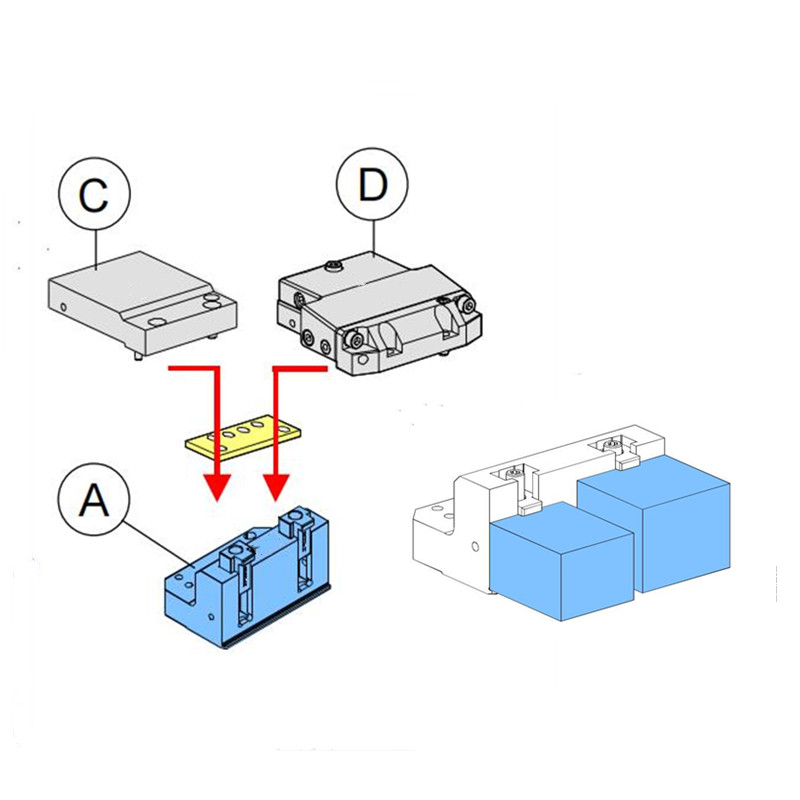 C

D

A