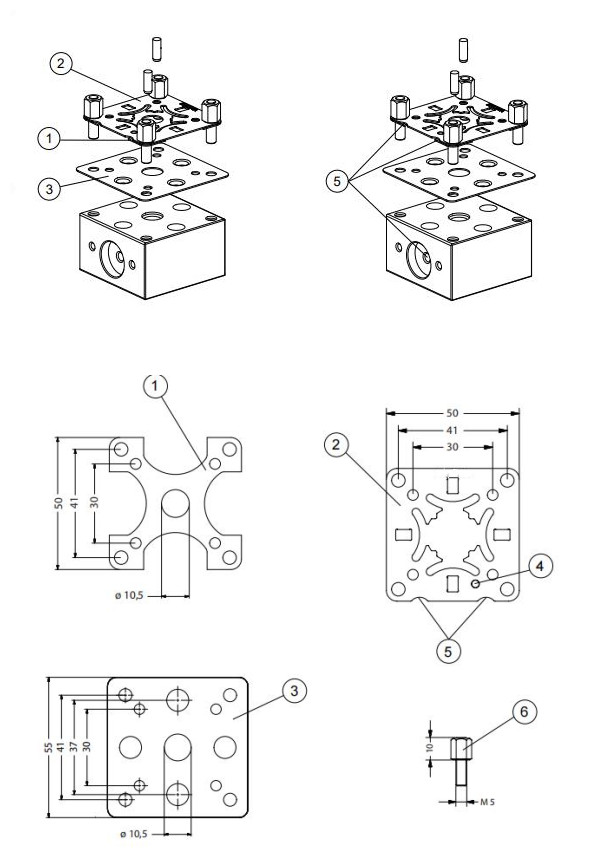 2
1
3
5
1
50
41
30
ø 10,5
2
50
41
30
4
5
3
55
41
37
30
ø 10,5
6
10
M 5